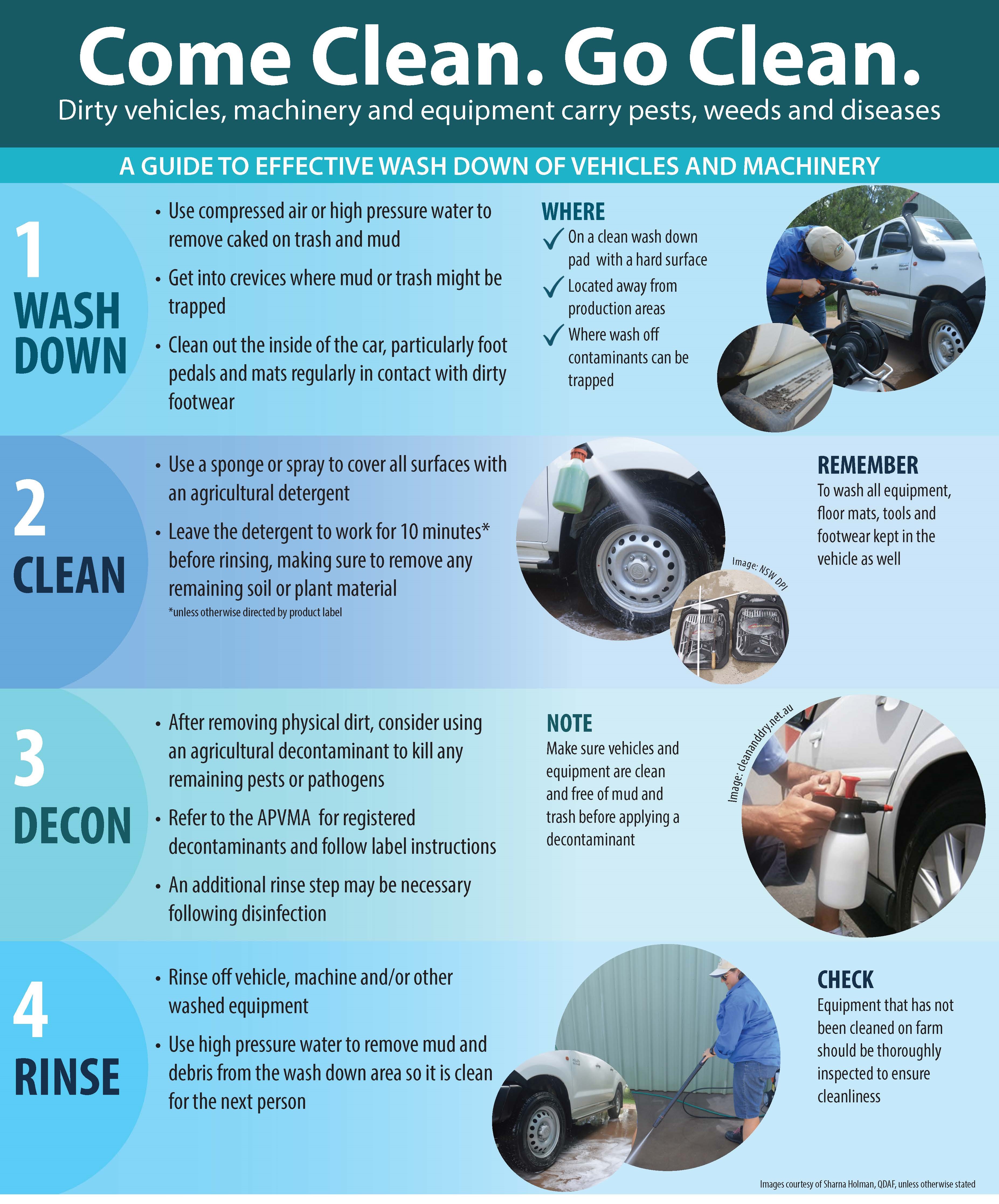 Come Clean. Go Clean.
Dirty vehicles, machinery and equipment carry pests, weeds and diseases

A GUIDE TO EFFECTIVE WASH DOWN OF VEHICLES AND MACHINERY

1 WASH DOWN

• Use compressed air or high pressure water to remove caked on trash and mud
• Get into crevices where mud or trash might be trapped
• Clean out the inside of the car, particularly foot pedals and mats regularly in contact with dirty footwear

WHERE
✓ On a clean wash down pad with a hard surface
✓ Located away from production areas
✓ Where wash off contaminants can be trapped

2 CLEAN

• Use a sponge or spray to cover all surfaces with an agricultural detergent
• Leave the detergent to work for 10 minutes* before rinsing, making sure to remove any remaining soil or plant material
*unless otherwise directed by product label

Image: NSW DPI

REMEMBER
To wash all equipment, floor mats, tools and footwear kept in the vehicle as well

3 DECON

• After removing physical dirt, consider using an agricultural decontaminant to kill any remaining pests or pathogens
• Refer to the APVMA for registered decontaminants and follow label instructions
• An additional rinse step may be necessary following disinfection

NOTE
Make sure vehicles and equipment are clean and free of mud and trash before applying a decontaminant

Image: cleananddry.net.au

4 RINSE

• Rinse off vehicle, machine and/or other washed equipment
• Use high pressure water to remove mud and debris from the wash down area so it is clean for the next person

CHECK
Equipment that has not been cleaned on farm should be thoroughly inspected to ensure cleanliness

Images courtesy of Sharna Holman, QDAF, unless otherwise stated